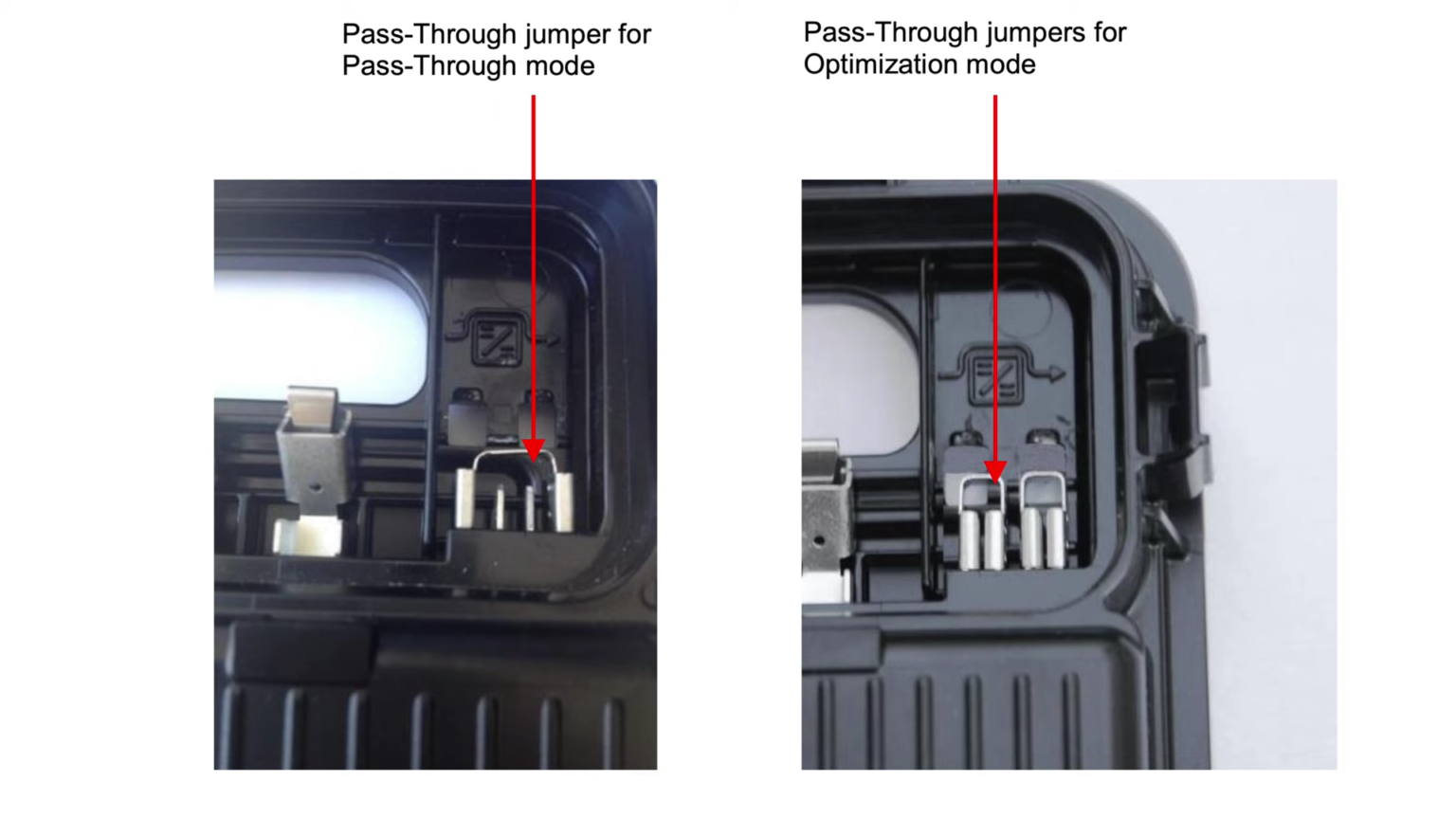 Pass-Through jumper for Pass-Through mode

Pass-Through jumpers for Optimization mode